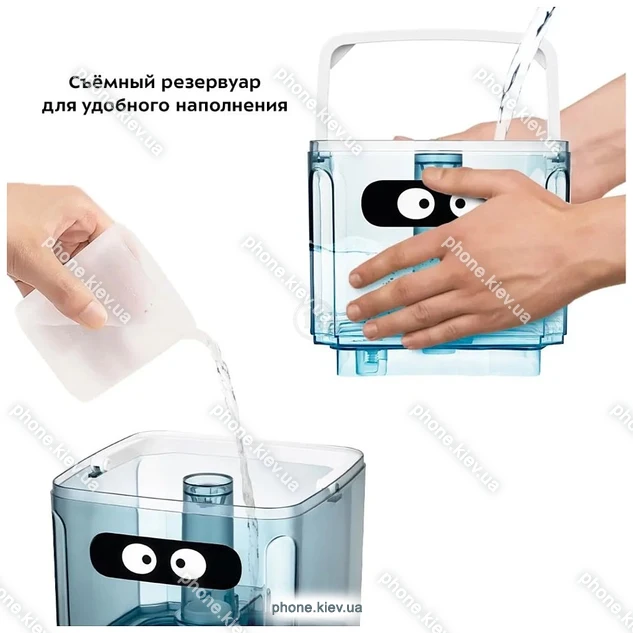 Съёмный резервуар для удобного наполнения

phone.kiev.ua