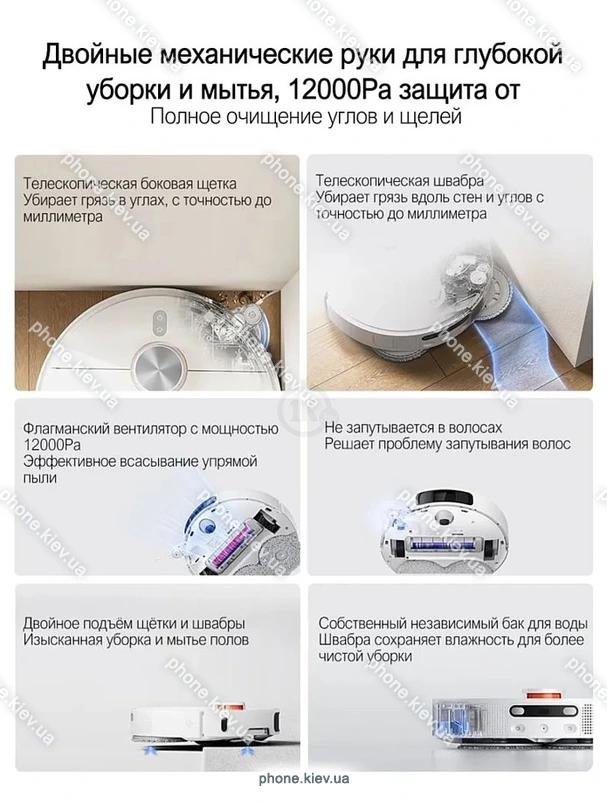 Двойные механические руки для глубокой уборки и мытья, 12000Pa защита от
Полное очищение углов и щелей

Телескопическая боковая щетка
Убирает грязь в углах, с точностью до миллиметра

Телескопическая швабра
Убирает грязь вдоль стен и углов с точностью до миллиметра

Флагманский вентилятор с мощностью 12000Pa
Эффективное всасывание упрямой пыли

Не запутывается в волосах
Решает проблему запутывания волос

Двойное подъём щётки и швабры
Изысканная уборка и мытье полов

Собственный независимый бак для воды
Швабра сохраняет влажность для более чистой уборки

phone.kiev.ua