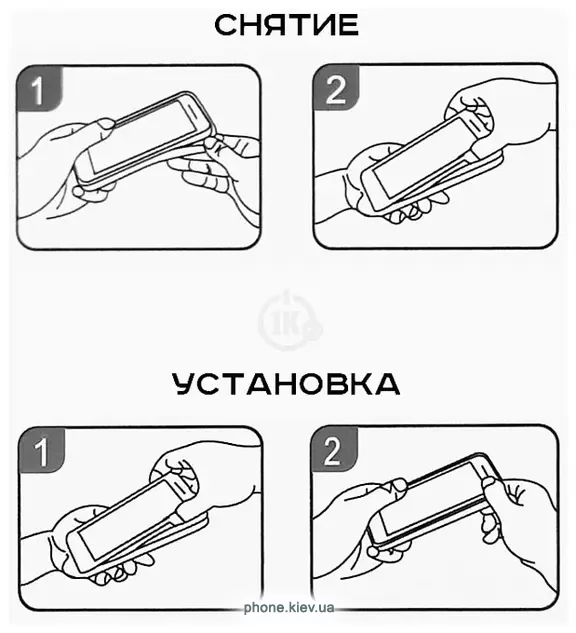 СНЯТИЕ

1

2

1K

УСТАНОВКА

1

2

phone.kiev.ua