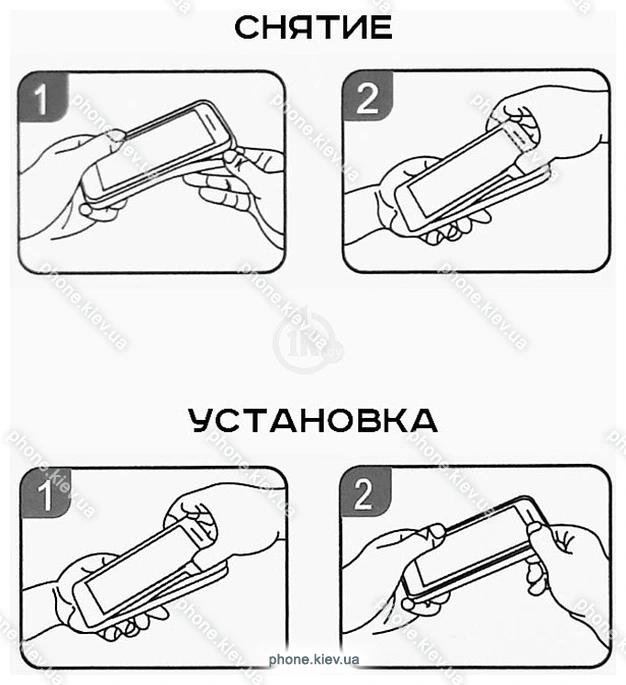 СНЯТИЕ

1

2

УСТАНОВКА

1

2

phone.kiev.ua